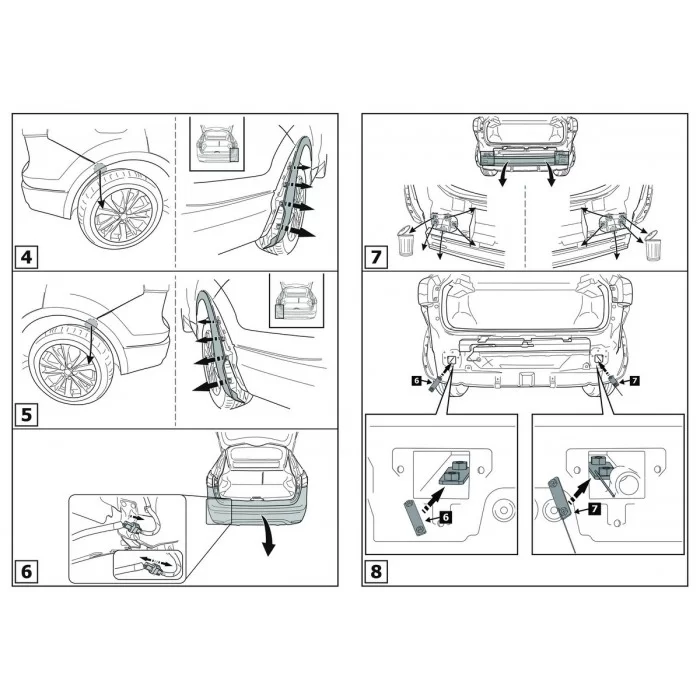 4

5

6

7

6

7

6

7

8