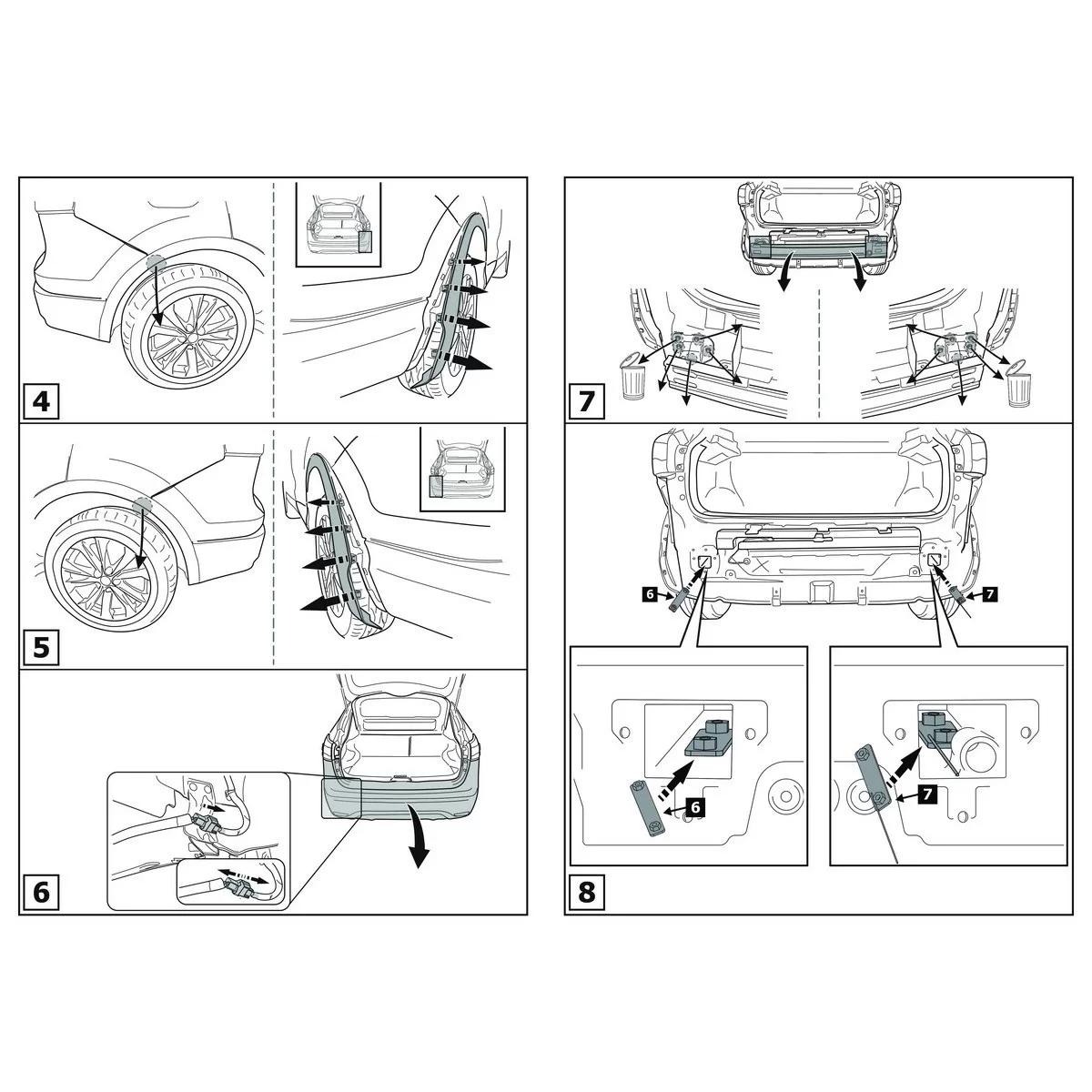 4

5

6

7

6

7

6

7

8