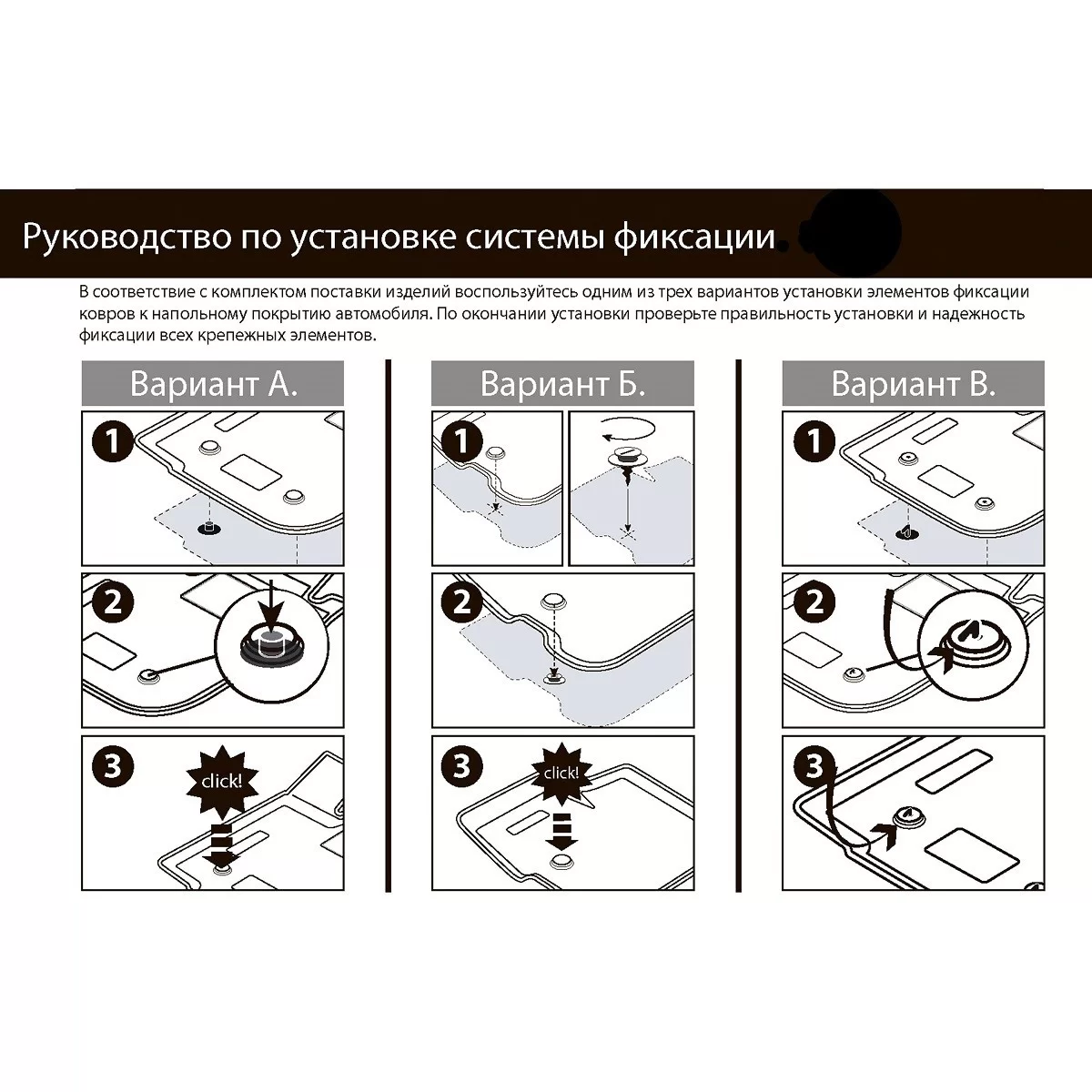 Руководство по установке системы фиксации.

В соответствие с комплектом поставки изделий воспользуйтесь одним из трех вариантов установки элементов фиксации ковров к напольному покрытию автомобиля. По окончании установки проверьте правильность установки и надежность фиксации всех крепежных элементов.

Вариант А.

1

2

3

click!

Вариант Б.

1

2

3

click!

Вариант В.

1

2

3